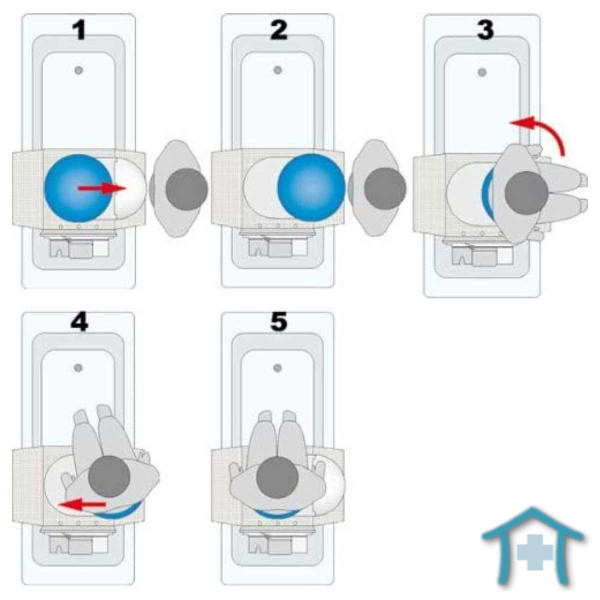 1

2

3

4

5